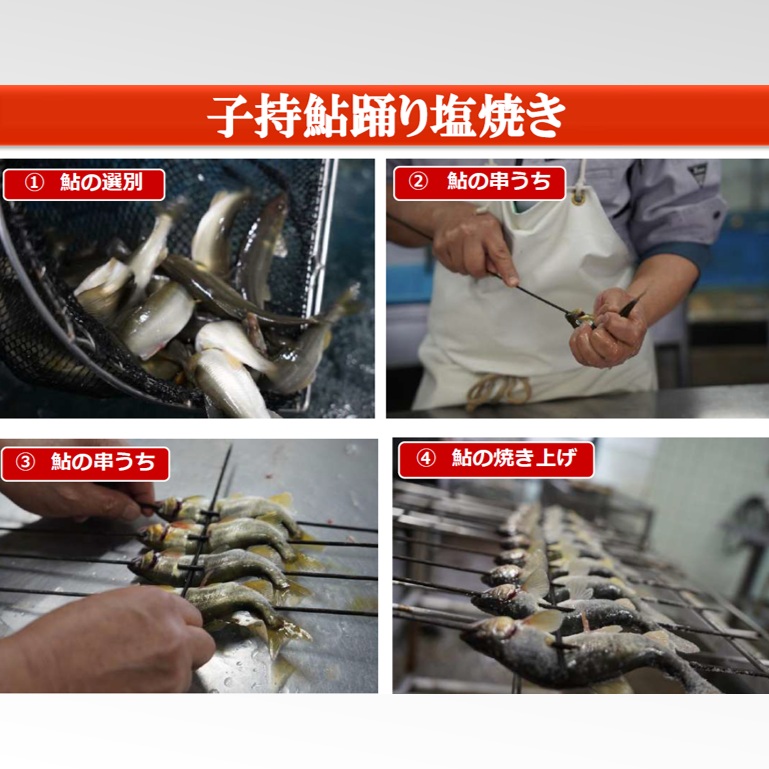 子持鮎踊り塩焼き

① 鮎の選別

② 鮎の串うち

③ 鮎の串うち

④ 鮎の焼き上げ